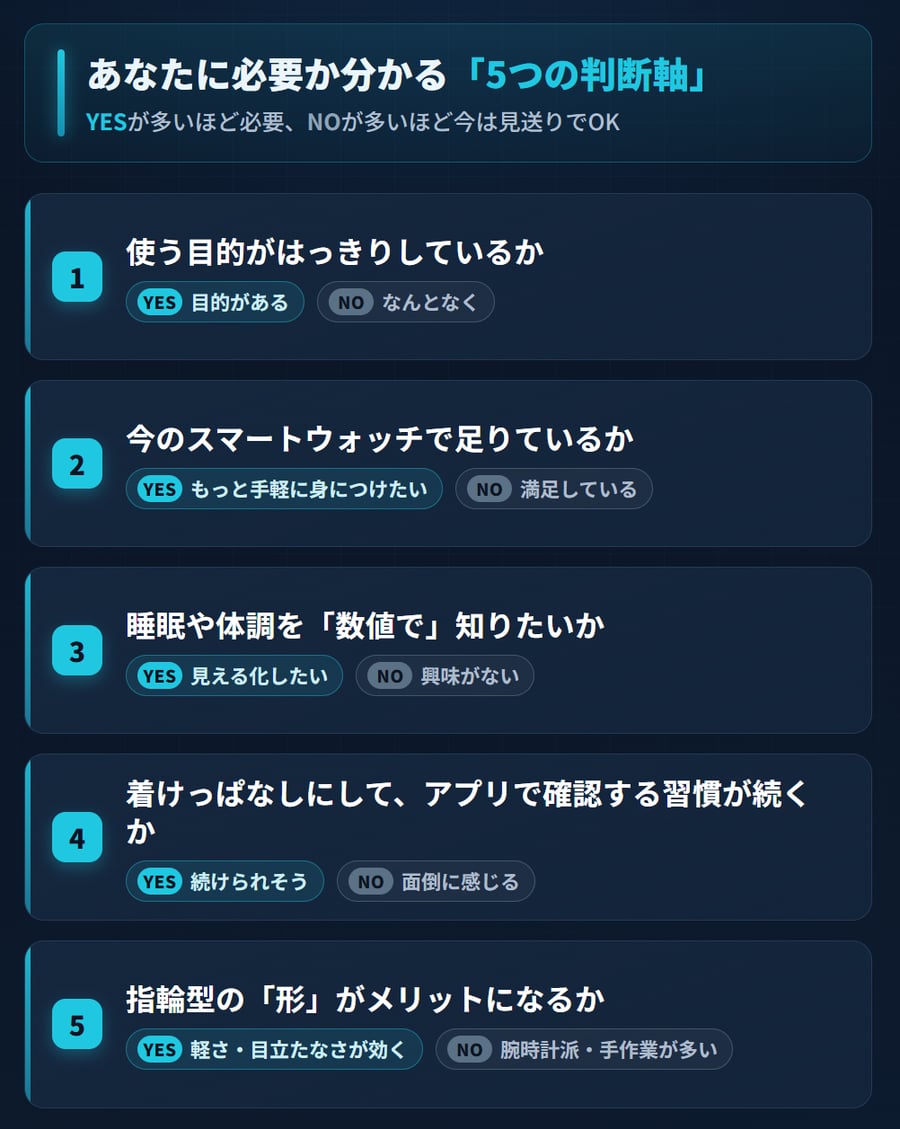 あなたに必要か分かる「5つの判断軸」
YESが多いほど必要、NOが多いほど今は見送りでOK

1
使う目的がはっきりしているか
YES 目的がある
NO なんとなく

2
今のスマートウォッチで足りているか
YES もっと手軽に身につけたい
NO 満足している

3
睡眠や体調を「数値で」知りたいか
YES 見える化したい
NO 興味がない

4
着けっぱなしにして、アプリで確認する習慣が続くか
YES 続けられそう
NO 面倒に感じる

5
指輪型の「形」がメリットになるか
YES 軽さ・目立たなさが効く
NO 腕時計派・手作業が多い